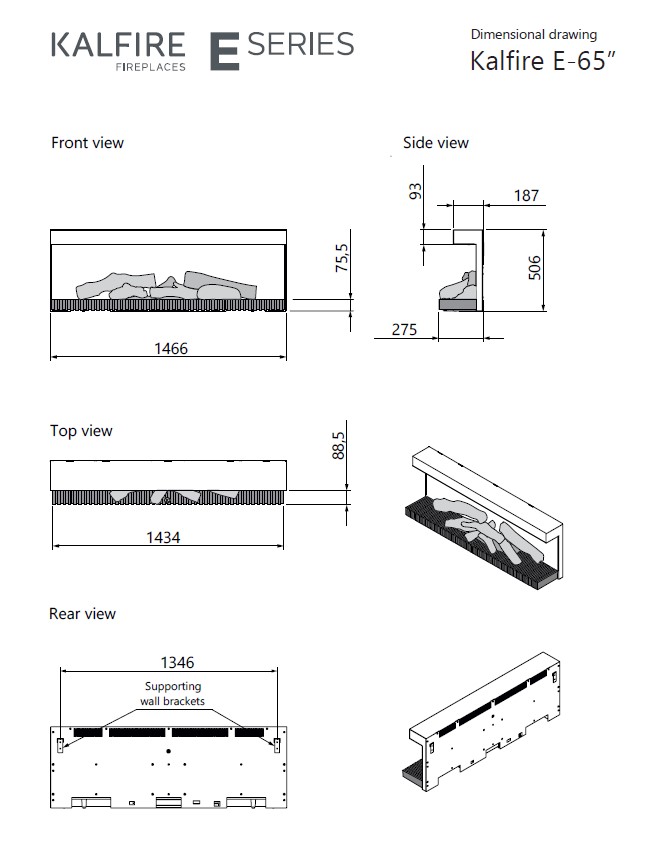 KALFIRE FIREPLACES

E SERIES

Dimensional drawing

Kalfire E-65"

Front view

75,5

1466

Side view

93

187

506

275

Top view

88,5

1434

Rear view

1346

Supporting wall brackets