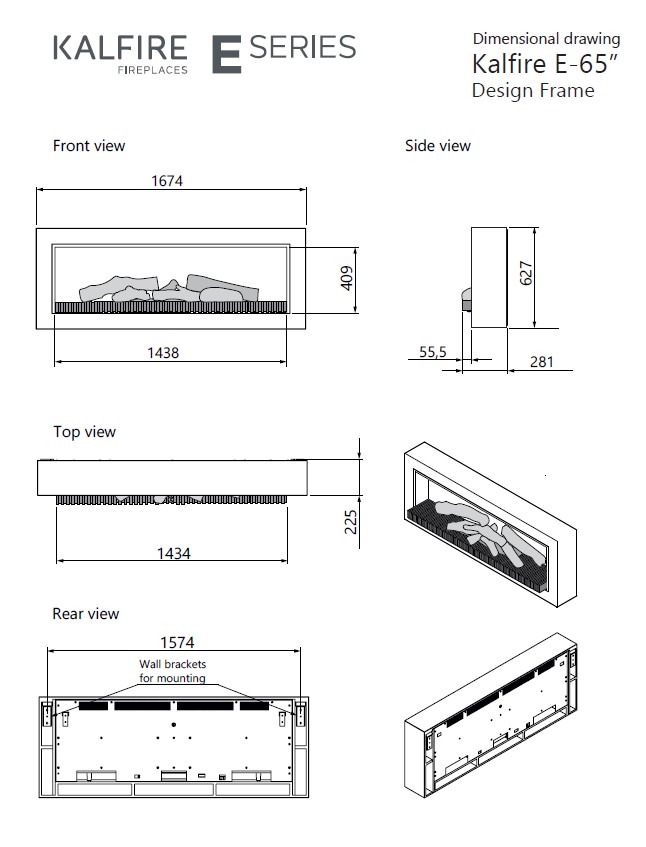 KALFIRE FIREPLACES E SERIES

Dimensional drawing
Kalfire E-65"
Design Frame

Front view

1674

409

1438

Side view

627

55,5

281

Top view

225

1434

Rear view

1574

Wall brackets for mounting