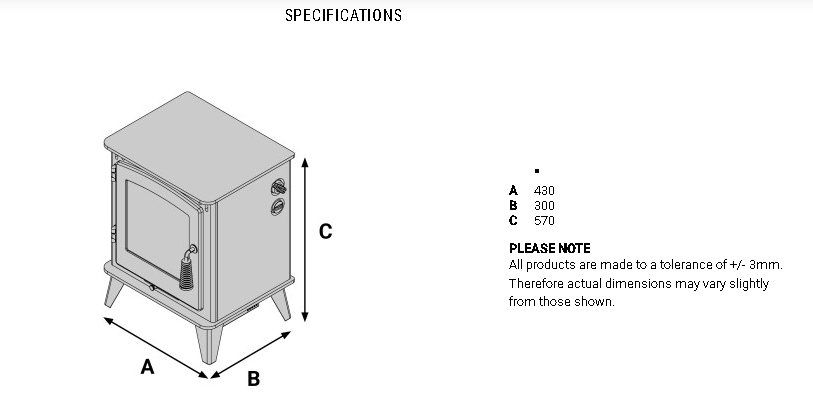 SPECIFICATIONS

C

A

B

A 430
B 300
C 570

PLEASE NOTE
All products are made to a tolerance of +/- 3mm. Therefore actual dimensions may vary slightly from those shown.